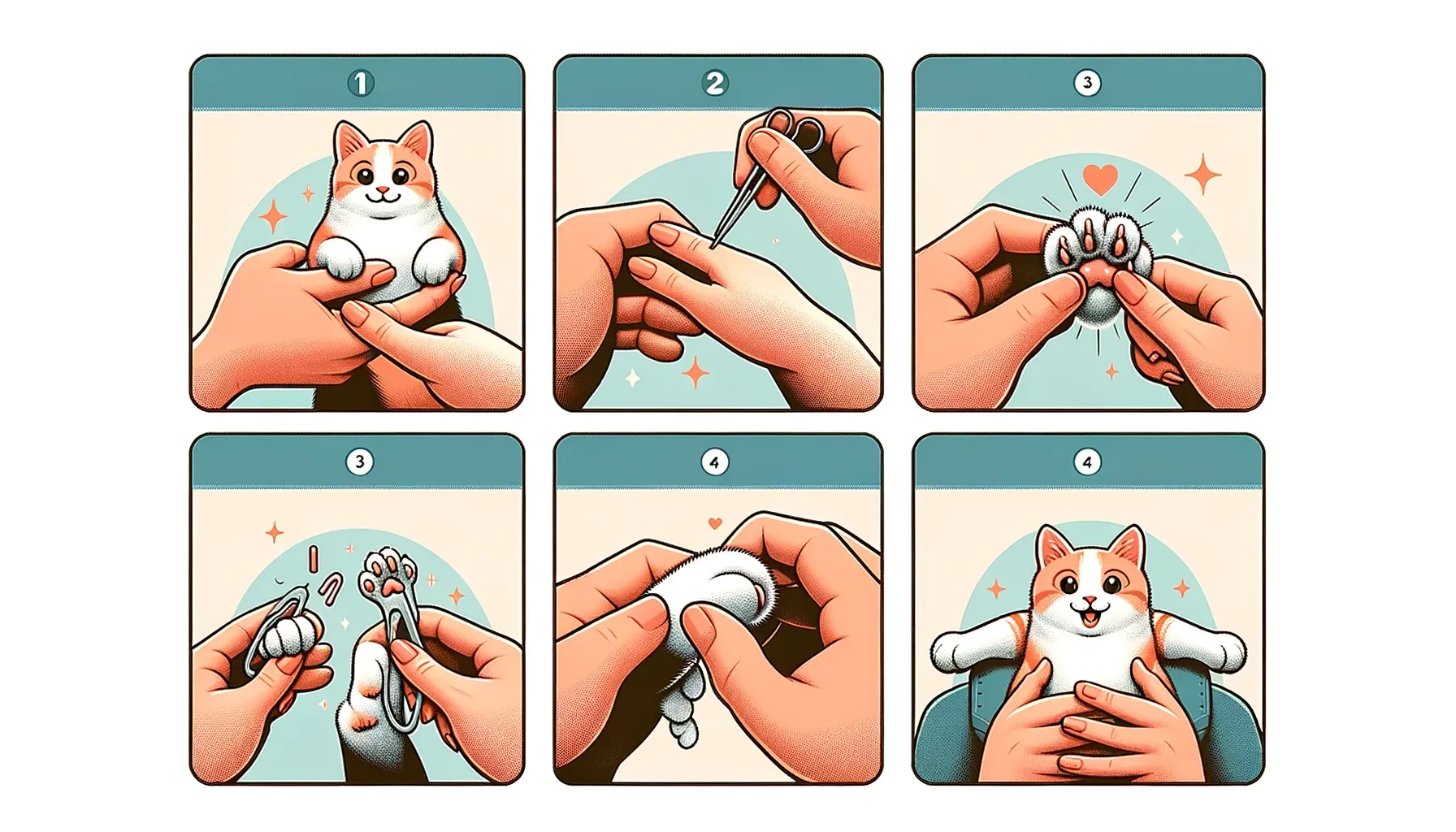 1

2

3

3

4

4