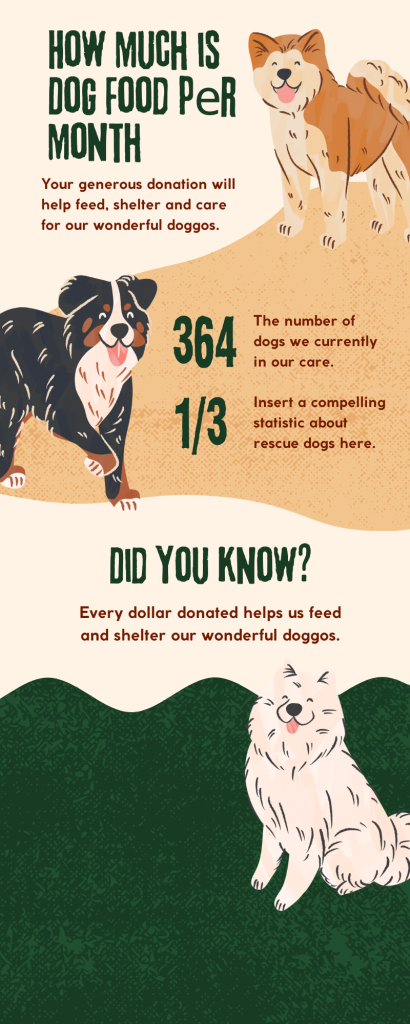 HOW MUCH IS DOG FOOD PeR MONTH

Your generous donation will help feed, shelter and care for our wonderful doggos.

364 The number of dogs we currently in our care.

1/3 Insert a compelling statistic about rescue dogs here.

DID YOU KNOW?

Every dollar donated helps us feed and shelter our wonderful doggos.