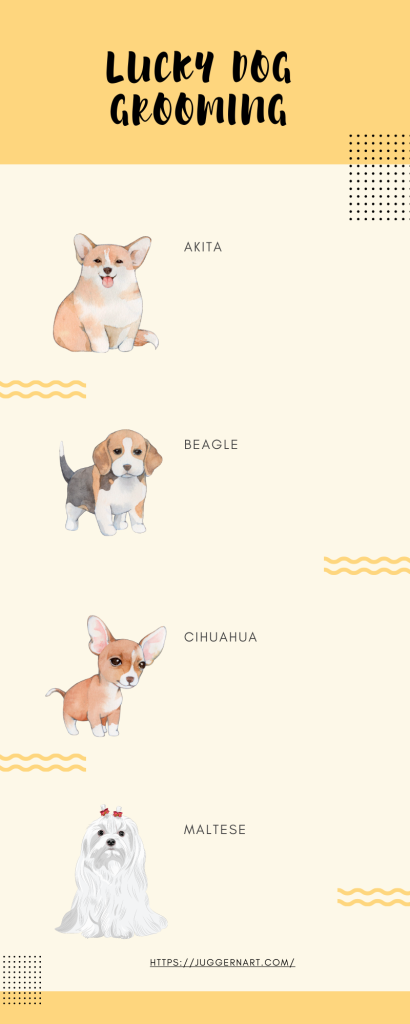 LUCKY DOG GROOMING

AKITA

BEAGLE

CIHUAHUA

MALTESE

HTTPS://JUGGERNART.COM/