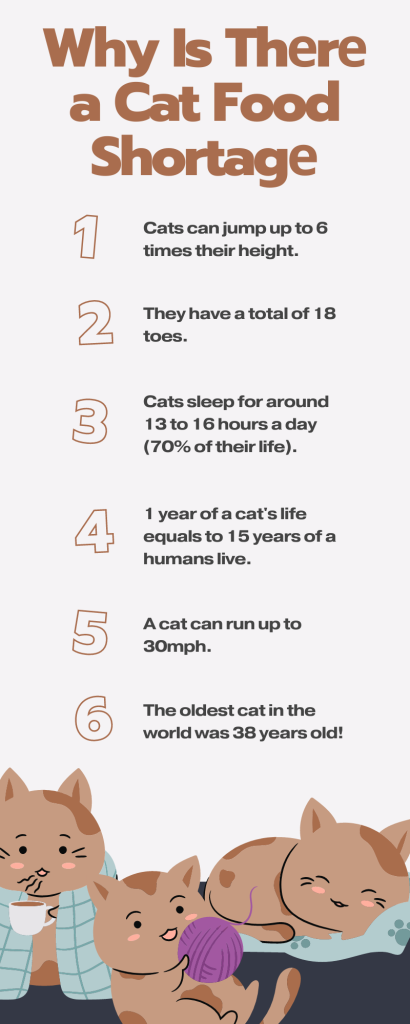 Why Is There a Cat Food Shortage

1
Cats can jump up to 6 times their height.

2
They have a total of 18 toes.

3
Cats sleep for around 13 to 16 hours a day (70% of their life).

4
1 year of a cat's life equals to 15 years of a humans live.

5
A cat can run up to 30mph.

6
The oldest cat in the world was 38 years old!