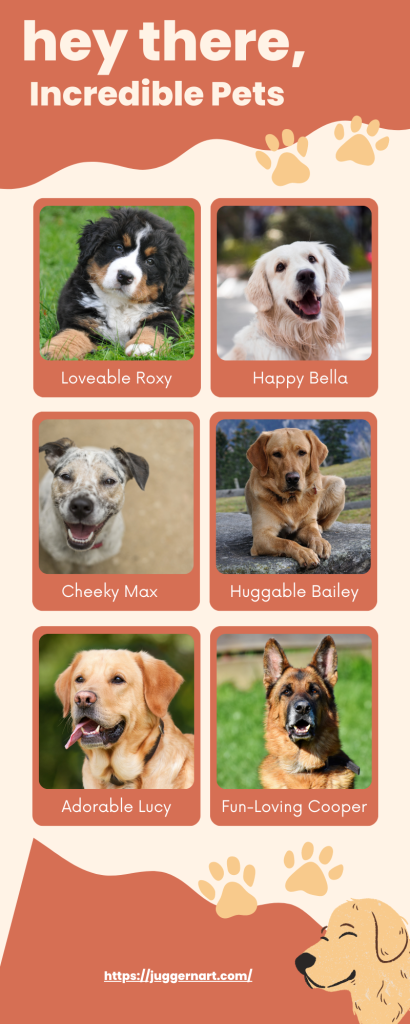 hey there,
Incredible Pets

Loveable Roxy

Happy Bella

Cheeky Max

Huggable Bailey

Adorable Lucy

Fun-Loving Cooper

https://juggernart.com/