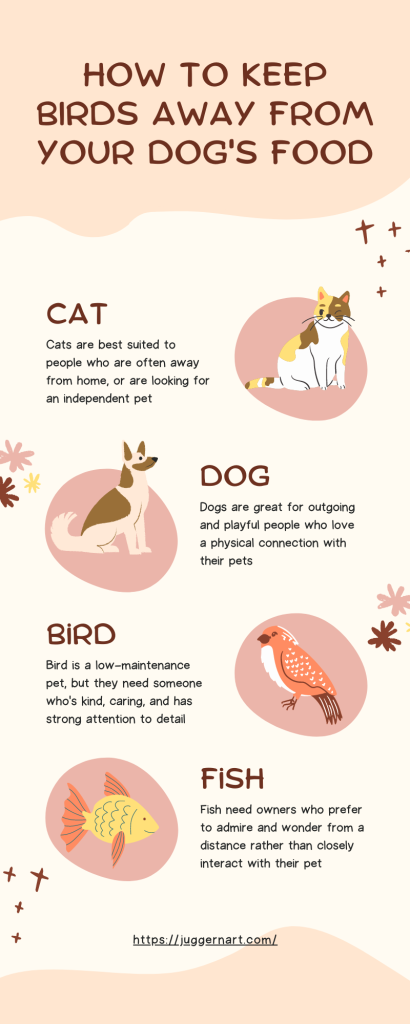 HOW TO KEEP BIRDS AWAY FROM YOUR DOG'S FOOD

CAT

Cats are best suited to people who are often away from home, or are looking for an independent pet

DOG

Dogs are great for outgoing and playful people who love a physical connection with their pets

BIRD

Bird is a low-maintenance pet, but they need someone who's kind, caring, and has strong attention to detail

FISH

Fish need owners who prefer to admire and wonder from a distance rather than closely interact with their pet

https://juggernart.com/