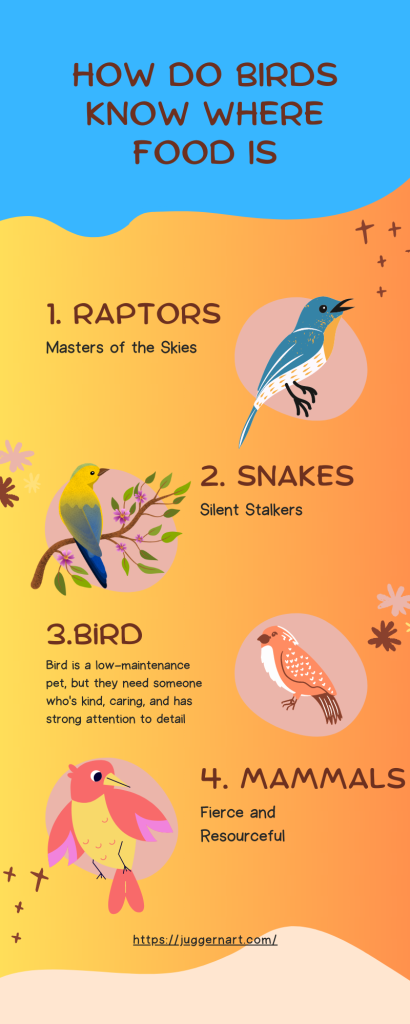 HOW DO BIRDS KNOW WHERE FOOD IS

1. RAPTORS

Masters of the Skies

2. SNAKES

Silent Stalkers

3.BIRD

Bird is a low-maintenance pet, but they need someone who's kind, caring, and has strong attention to detail

4. MAMMALS

Fierce and Resourceful

https://juggernart.com/