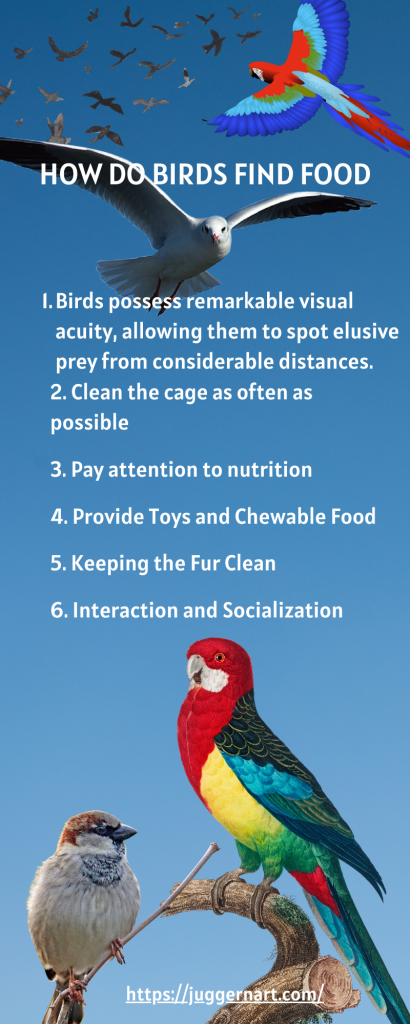 HOW DO BIRDS FIND FOOD

1. Birds possess remarkable visual acuity, allowing them to spot elusive prey from considerable distances.

2. Clean the cage as often as possible

3. Pay attention to nutrition

4. Provide Toys and Chewable Food

5. Keeping the Fur Clean

6. Interaction and Socialization

https://juggernart.com/