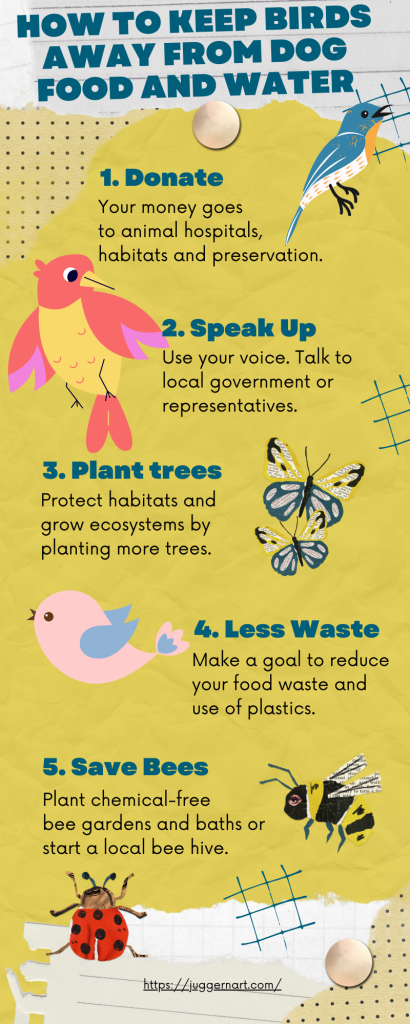 HOW TO KEEP BIRDS AWAY FROM DOG FOOD AND WATER

1. Donate
Your money goes to animal hospitals, habitats and preservation.

2. Speak Up
Use your voice. Talk to local government or representatives.

3. Plant trees
Protect habitats and grow ecosystems by planting more trees.

4. Less Waste
Make a goal to reduce your food waste and use of plastics.

5. Save Bees
Plant chemical-free bee gardens and baths or start a local bee hive.

https://juggernart.com/