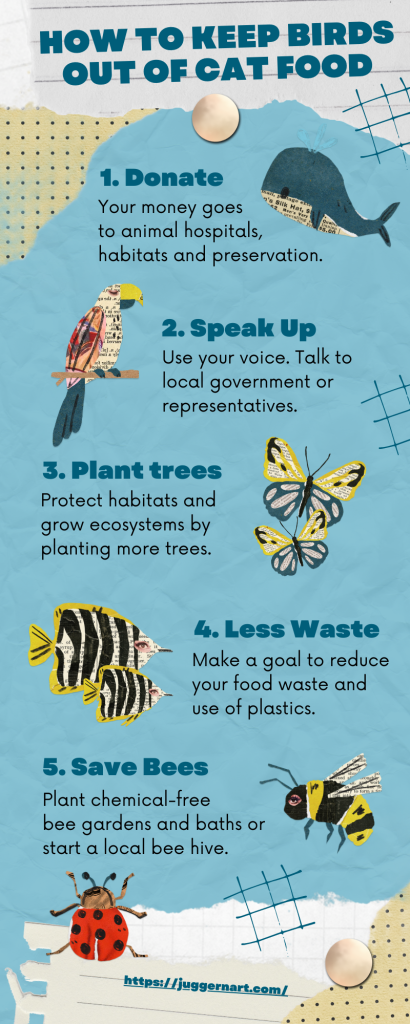 HOW TO KEEP BIRDS OUT OF CAT FOOD

1. Donate
Your money goes to animal hospitals, habitats and preservation.

2. Speak Up
Use your voice. Talk to local government or representatives.

3. Plant trees
Protect habitats and grow ecosystems by planting more trees.

4. Less Waste
Make a goal to reduce your food waste and use of plastics.

5. Save Bees
Plant chemical-free bee gardens and baths or start a local bee hive.

https://juggernart.com/