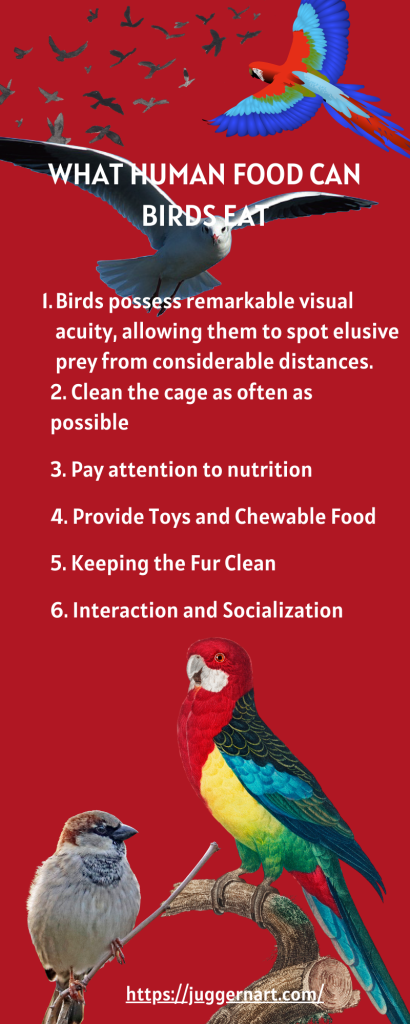 WHAT HUMAN FOOD CAN BIRDS EAT

1. Birds possess remarkable visual acuity, allowing them to spot elusive prey from considerable distances.

2. Clean the cage as often as possible

3. Pay attention to nutrition

4. Provide Toys and Chewable Food

5. Keeping the Fur Clean

6. Interaction and Socialization

https://juggernart.com/